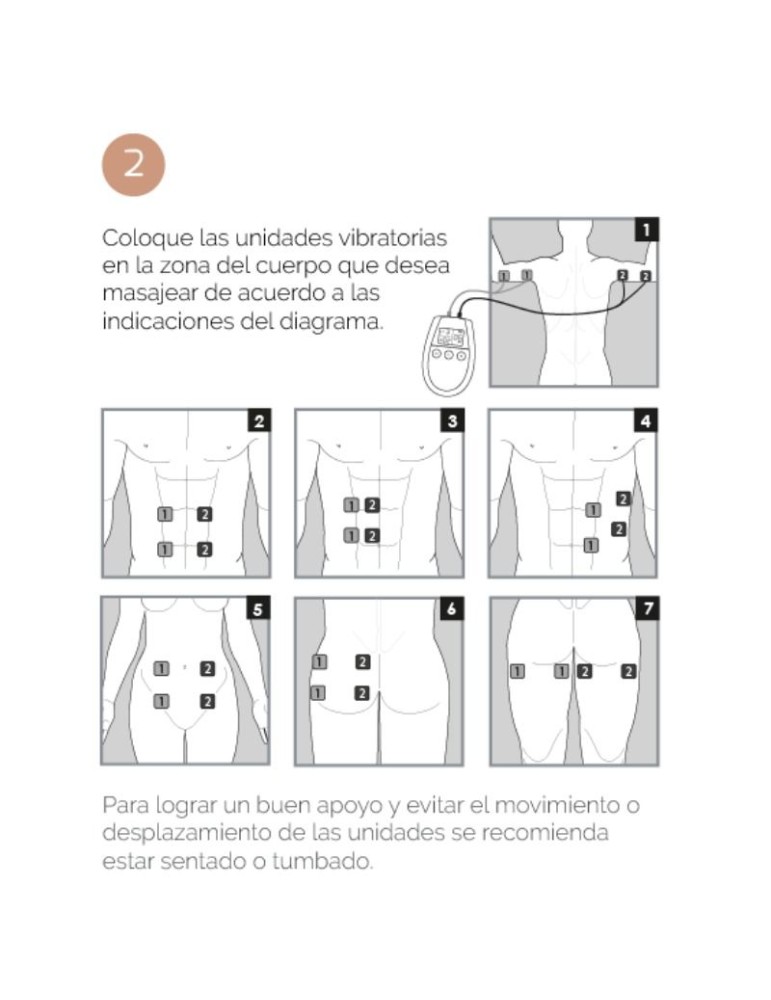 2

Coloque las unidades vibratorias en la zona del cuerpo que desea masajear de acuerdo a las indicaciones del diagrama.

1
1 1 2 2

2
1 2
1 2

3
1 2
1 2

4
1 2
2
1

5
1 2
1 2

6
1 2
1 2

7
1 1 2 2

Para lograr un buen apoyo y evitar el movimiento o desplazamiento de las unidades se recomienda estar sentado o tumbado.