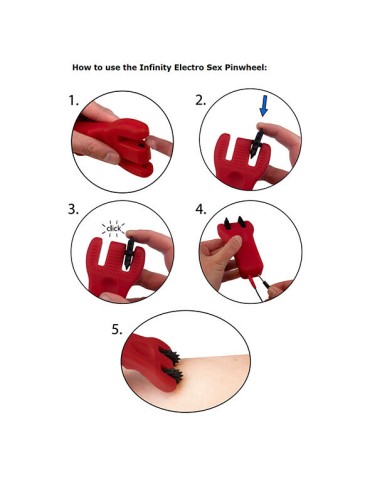 How to use the Infinity Electro Sex Pinwheel:

1.

2.

3.

click

4.

5.