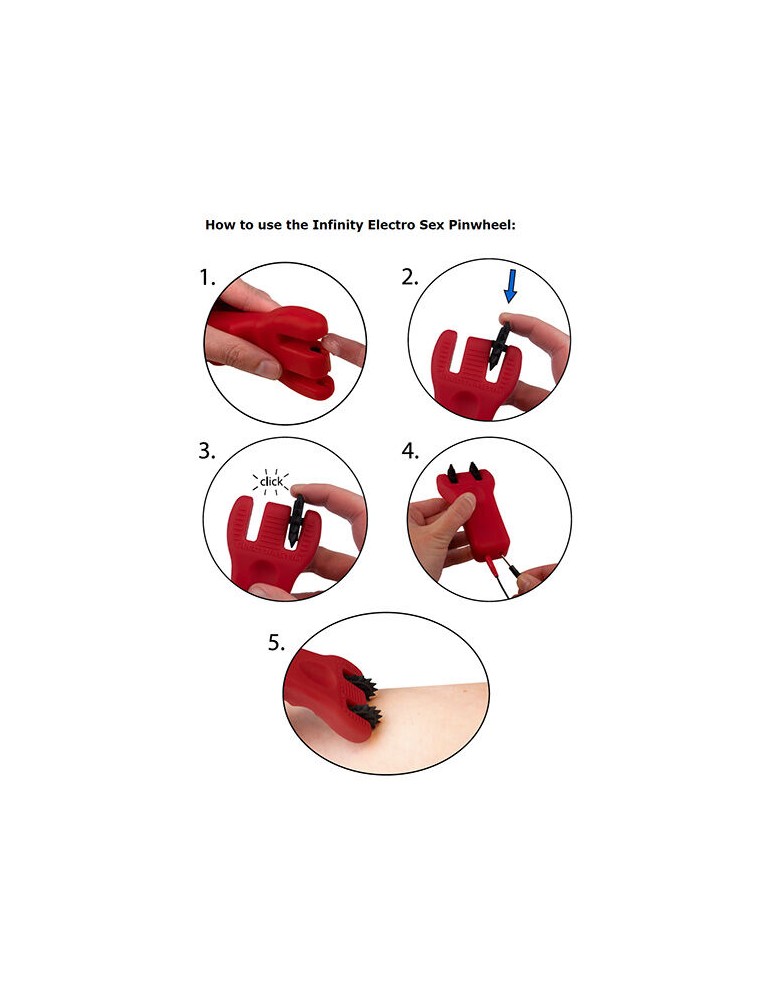 How to use the Infinity Electro Sex Pinwheel:

1.

2.

3.

click

4.

5.