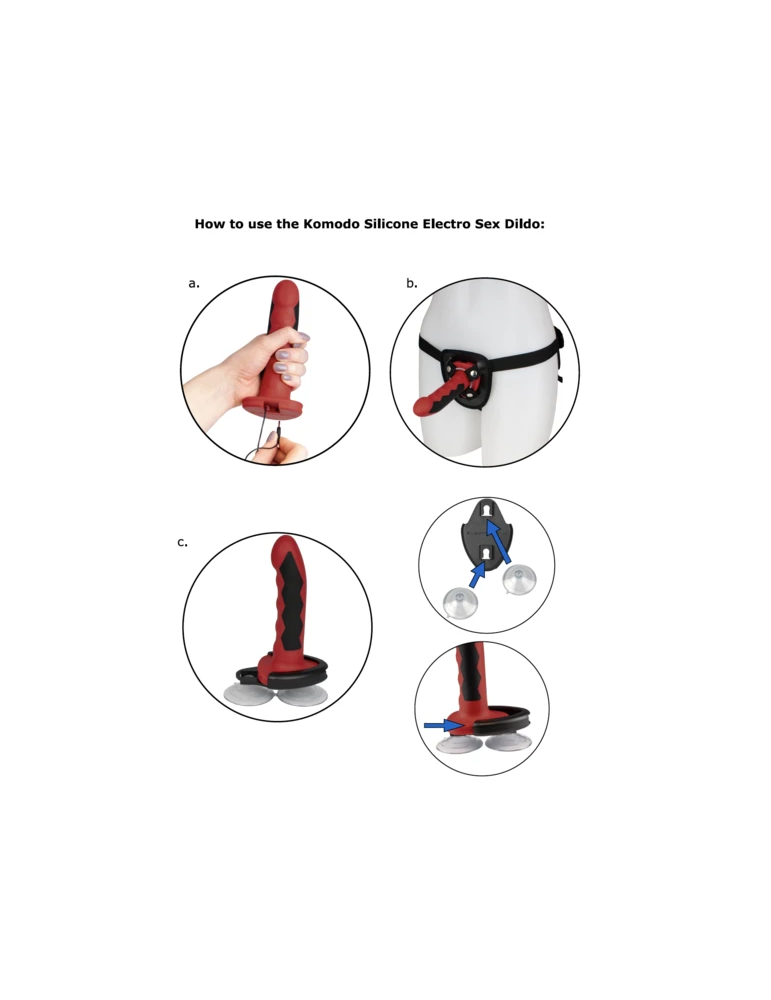 How to use the Komodo Silicone Electro Sex Dildo:

a.

b.

c.